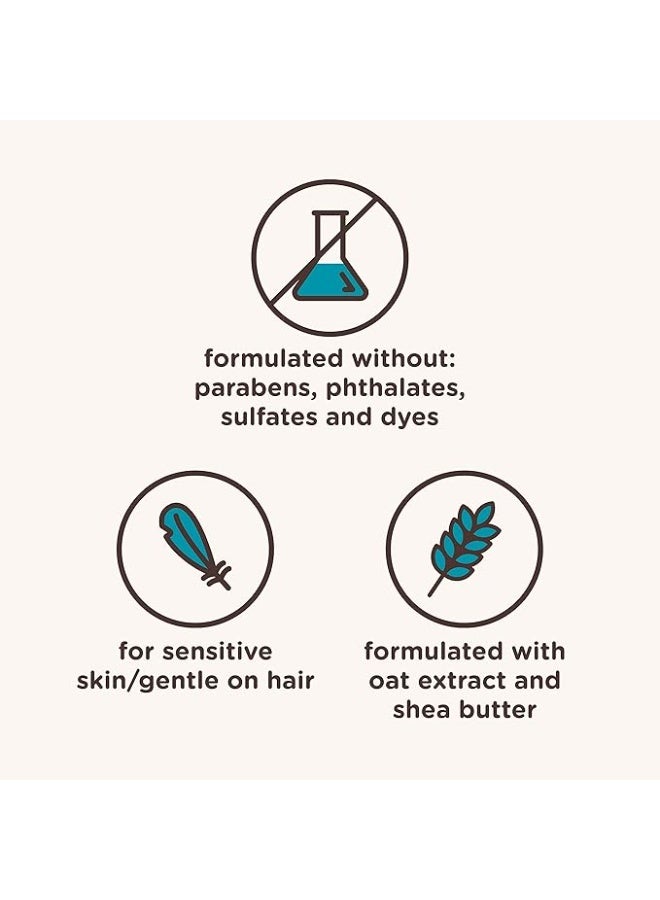 formulated without: parabens, phthalates, sulfates and dyes

for sensitive skin/gentle on hair

formulated with oat extract and shea butter